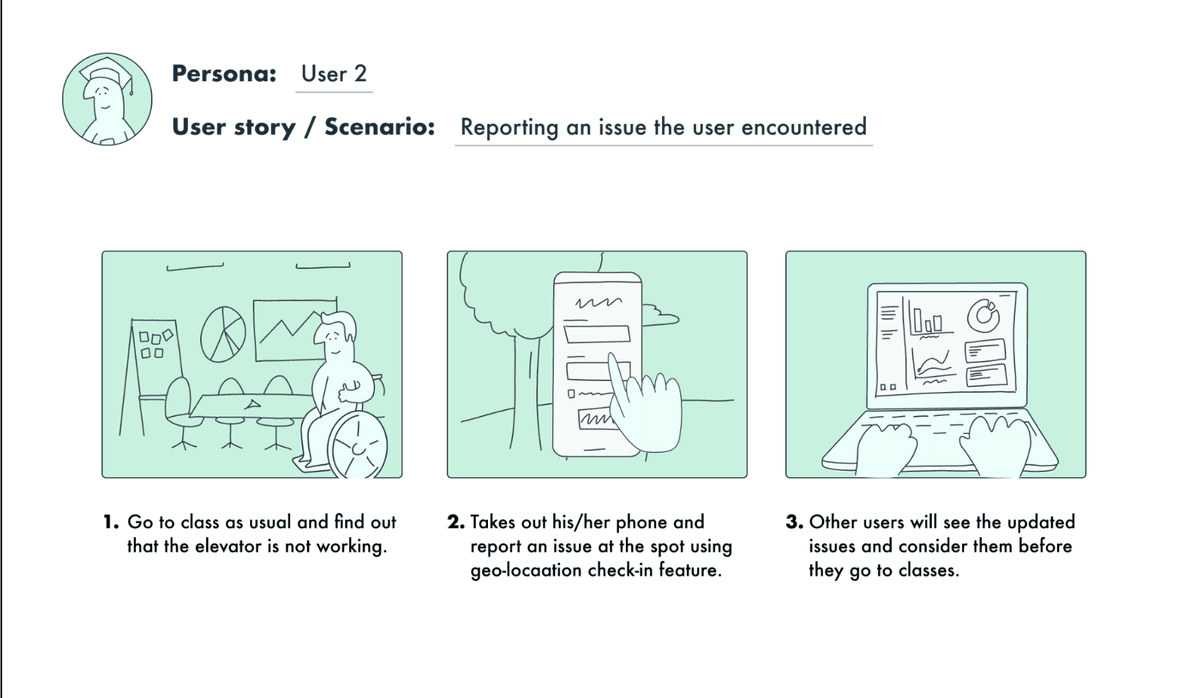 Persona: User 2

User story / Scenario: Reporting an issue the user encountered

1. Go to class as usual and find out that the elevator is not working.

2. Takes out his/her phone and report an issue at the spot using geo-locaation check-in feature.

3. Other users will see the updated issues and consider them before they go to classes.